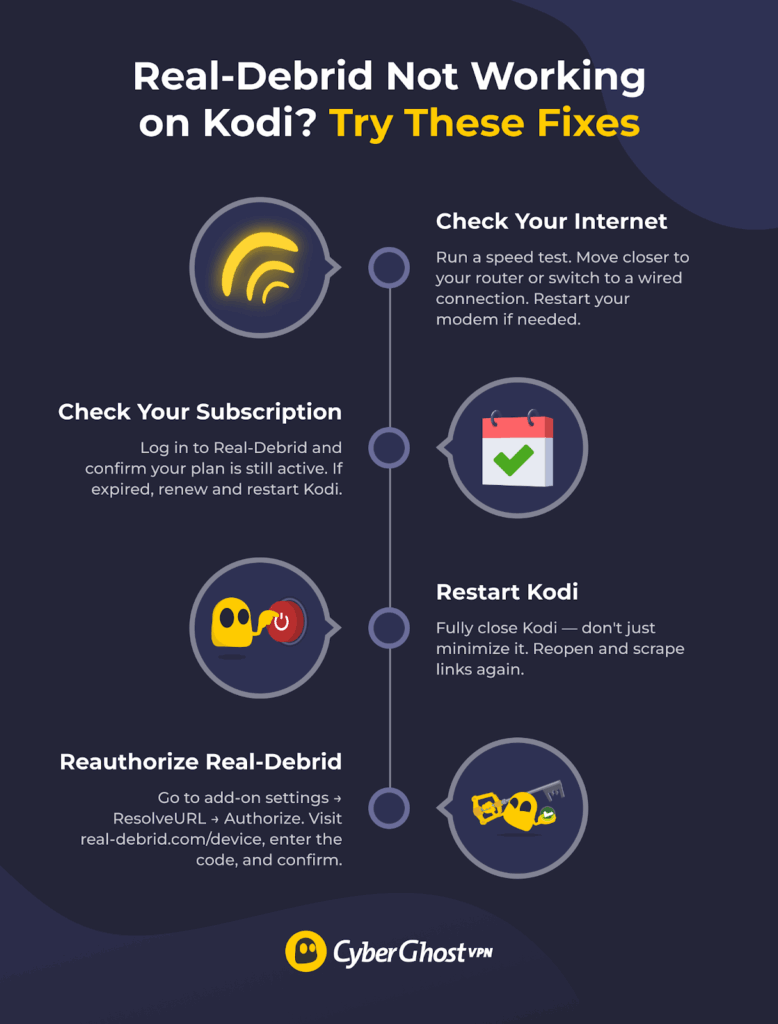 Real-Debrid Not Working on Kodi? Try These Fixes

Check Your Internet

Run a speed test. Move closer to your router or switch to a wired connection. Restart your modem if needed.

Check Your Subscription

Log in to Real-Debrid and confirm your plan is still active. If expired, renew and restart Kodi.

Restart Kodi

Fully close Kodi — don't just minimize it. Reopen and scrape links again.

Reauthorize Real-Debrid

Go to add-on settings → ResolveURL → Authorize. Visit real-debrid.com/device, enter the code, and confirm.

CyberGhost VPN