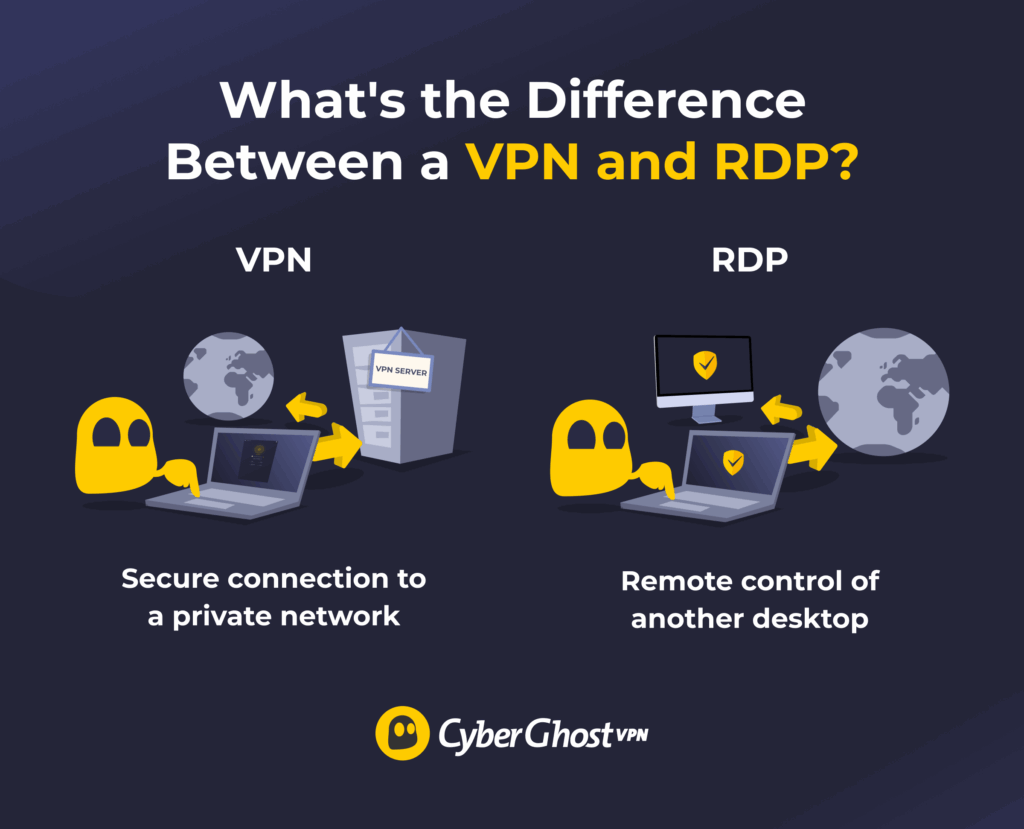 What's the Difference Between a VPN and RDP?

VPN

VPN SERVER

Secure connection to a private network

RDP

Remote control of another desktop

CyberGhost VPN